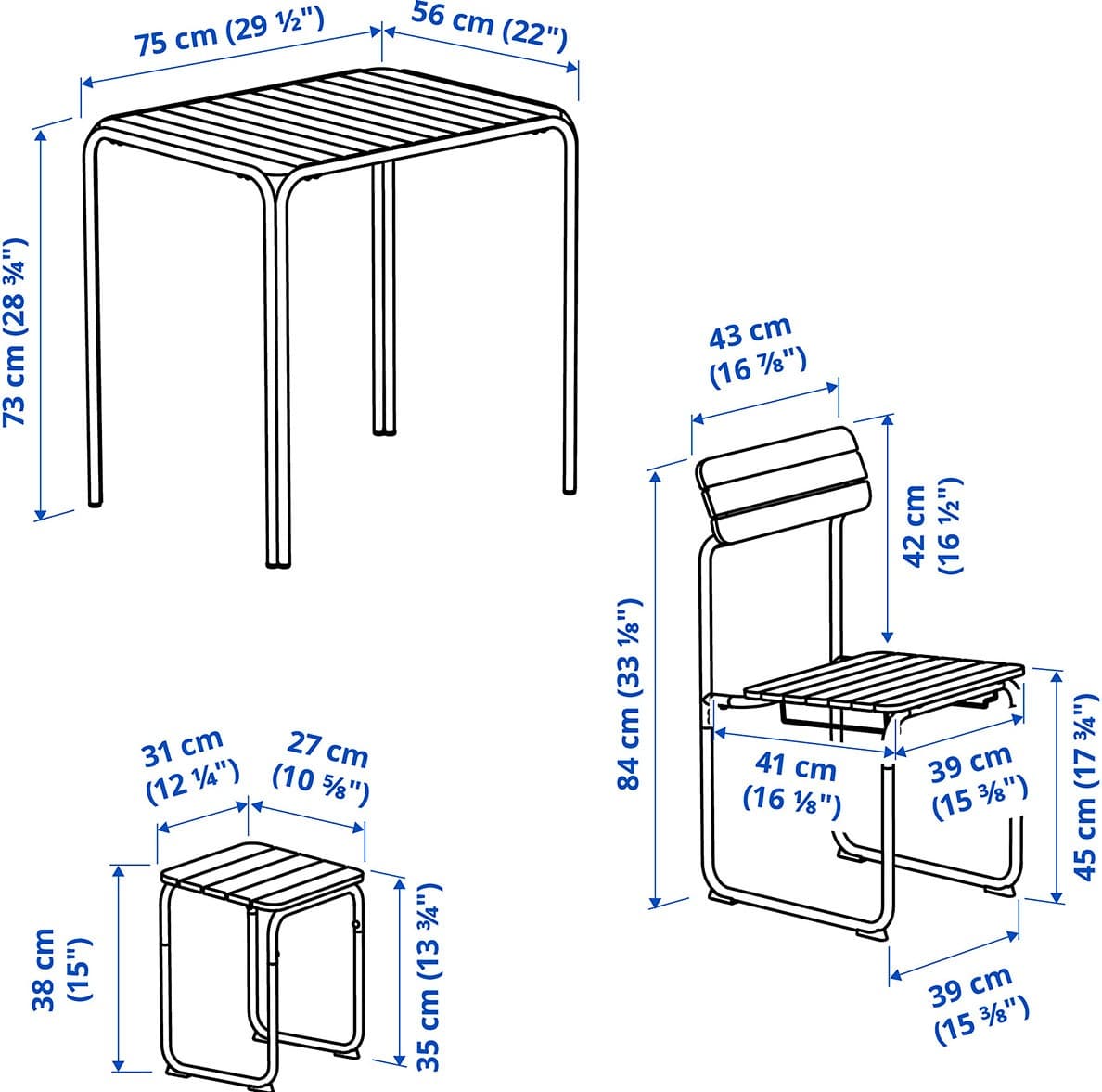 75 cm (29 ½")
56 cm (22")
73 cm (28 ¾")
43 cm (16 ⅞")
42 cm (16 ½")
84 cm (33 ⅛")
41 cm (16 ⅛")
39 cm (15 ⅜")
45 cm (17 ¾")
39 cm (15 ⅜")
31 cm (12 ¼")
27 cm (10 ⅝")
38 cm (15")
35 cm (13 ¾")