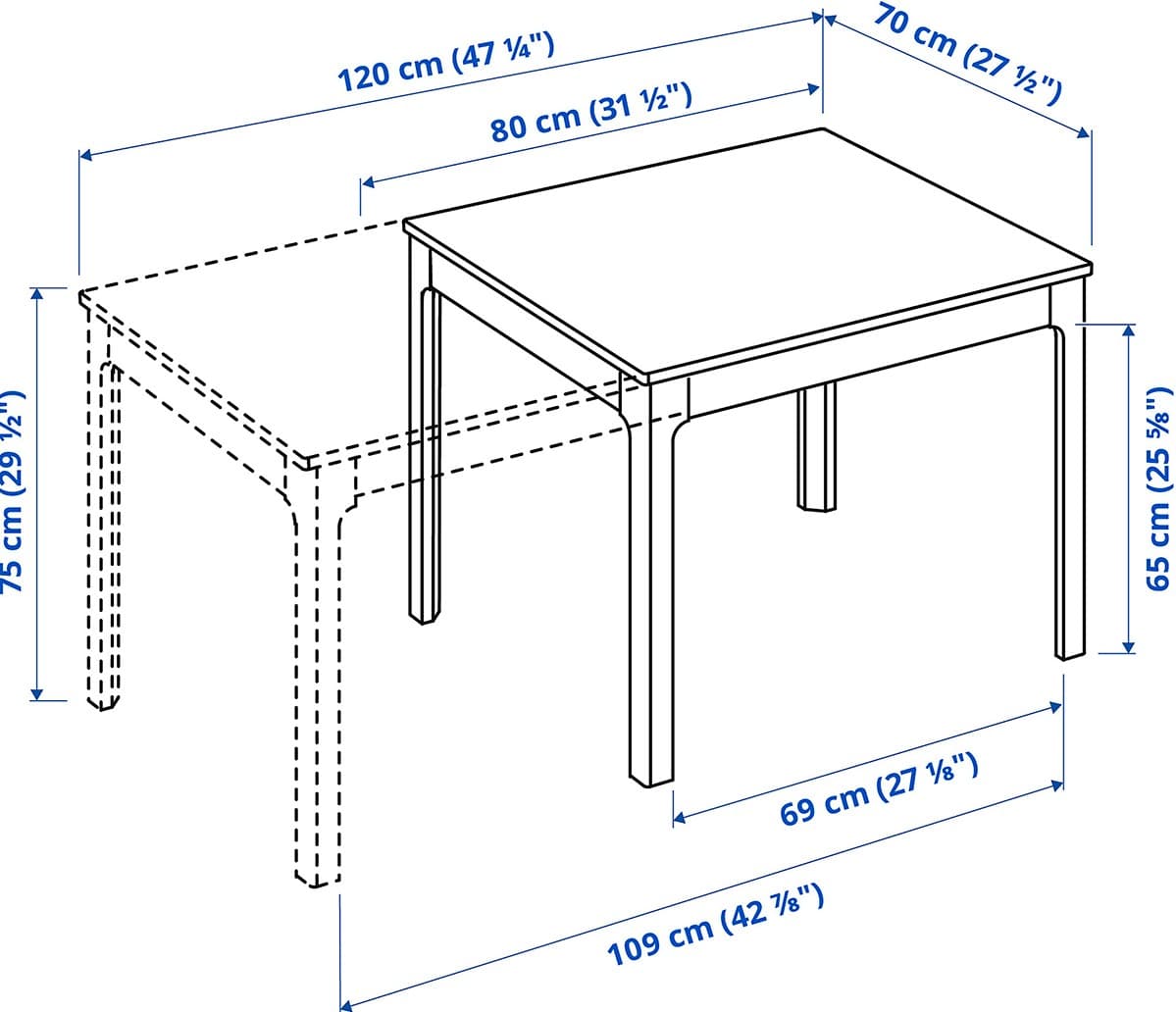 120 cm (47 ¼")
70 cm (27 ½")
80 cm (31 ½")
75 cm (29 ½")
65 cm (25 ⅝")
69 cm (27 ⅛")
109 cm (42 ⅞")