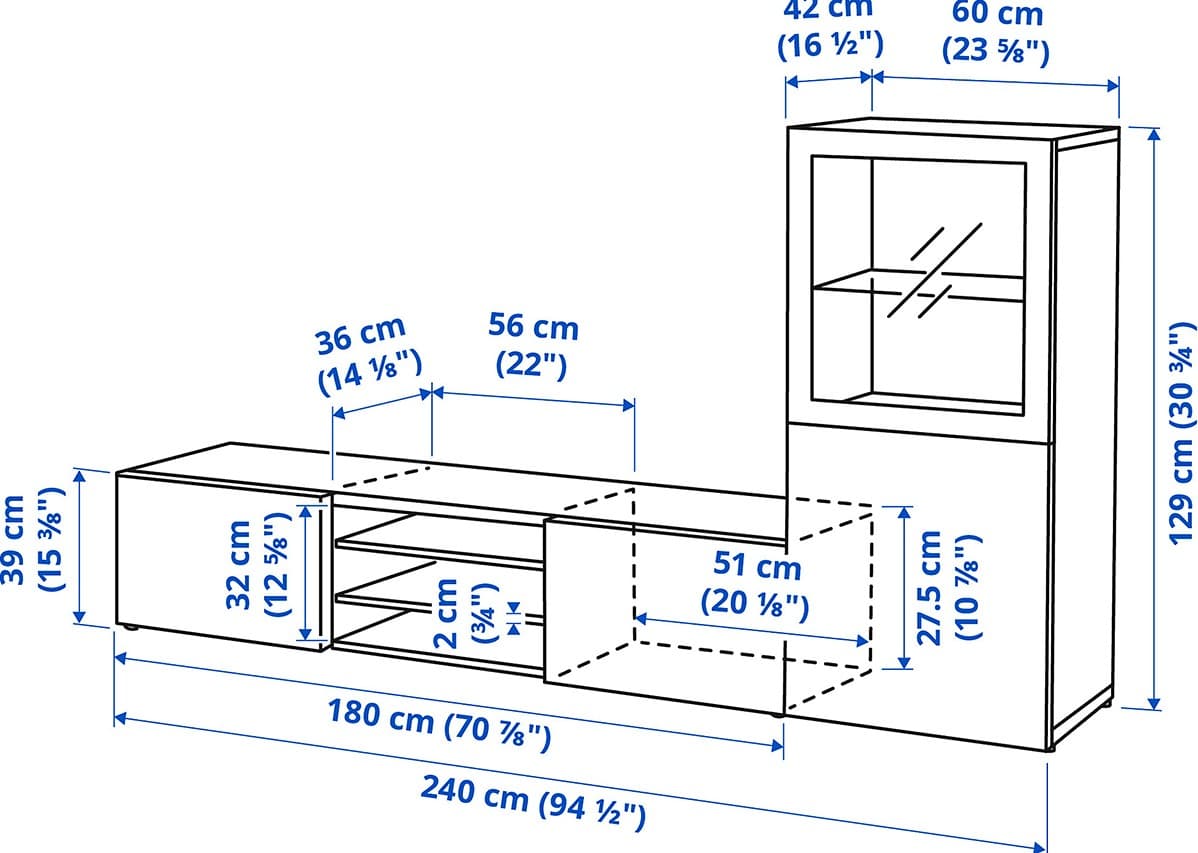 42 cm
(16 ½")
60 cm
(23 ⅝")

36 cm
(14 ⅛")
56 cm
(22")

129 cm (30 ¾")

39 cm
(15 ⅜")
32 cm
(12 ⅝")
2 cm
(¾")
51 cm
(20 ⅛")
27.5 cm
(10 ⅞")

180 cm (70 ⅞")

240 cm (94 ½")