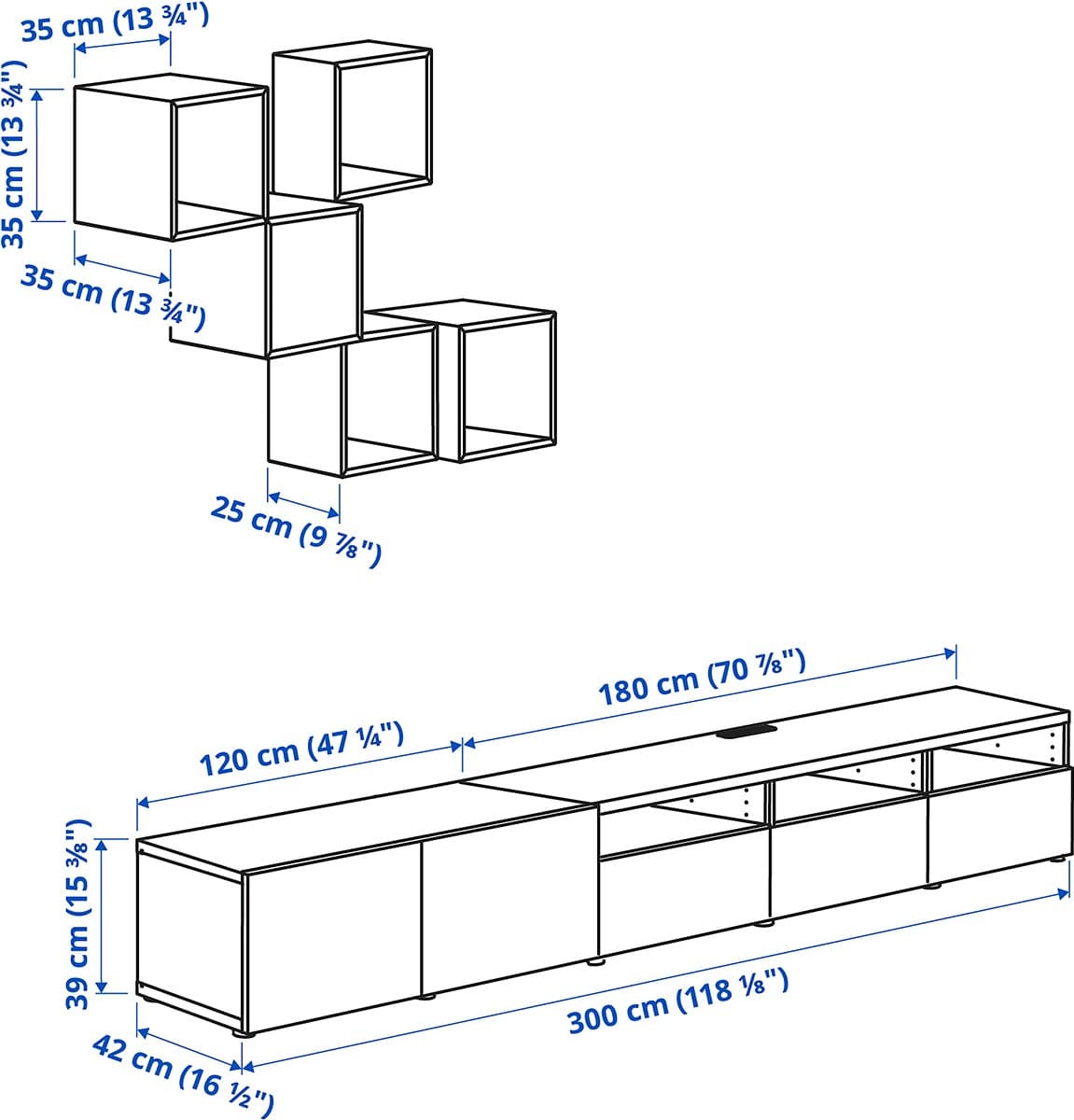 35 cm (13 ¾")
35 cm (13 ¾")
35 cm (13 ¾")
25 cm (9 ⅞")
180 cm (70 ⅞")
120 cm (47 ¼")
39 cm (15 ⅜")
300 cm (118 ⅛")
42 cm (16 ½")