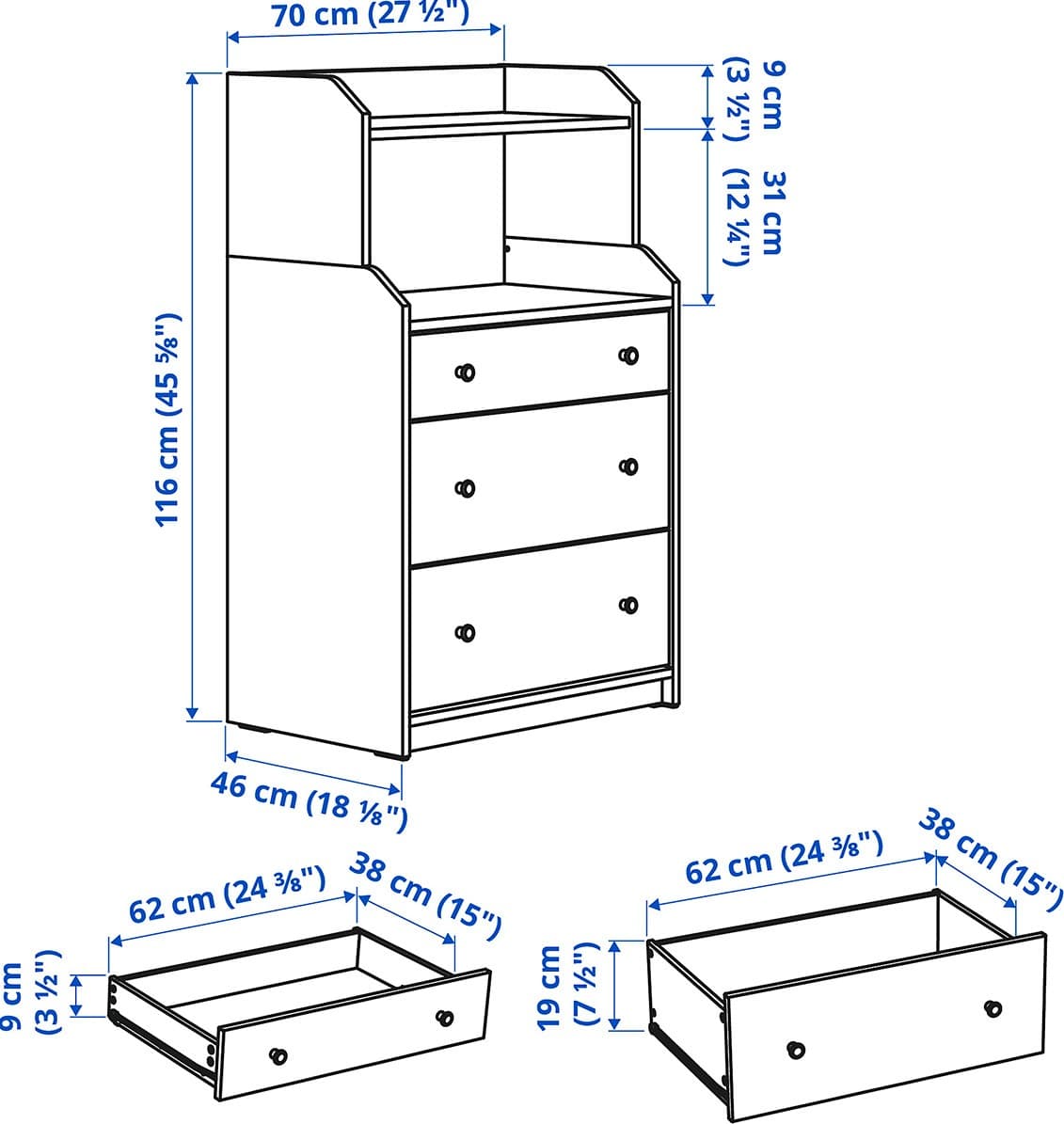 70 cm (27 ½")

9 cm (3 ½")

31 cm (12 ¼")

116 cm (45 ⅝")

46 cm (18 ⅛")

62 cm (24 ⅜")

38 cm (15")

9 cm (3 ½")

62 cm (24 ⅜")

38 cm (15")

19 cm (7 ½")