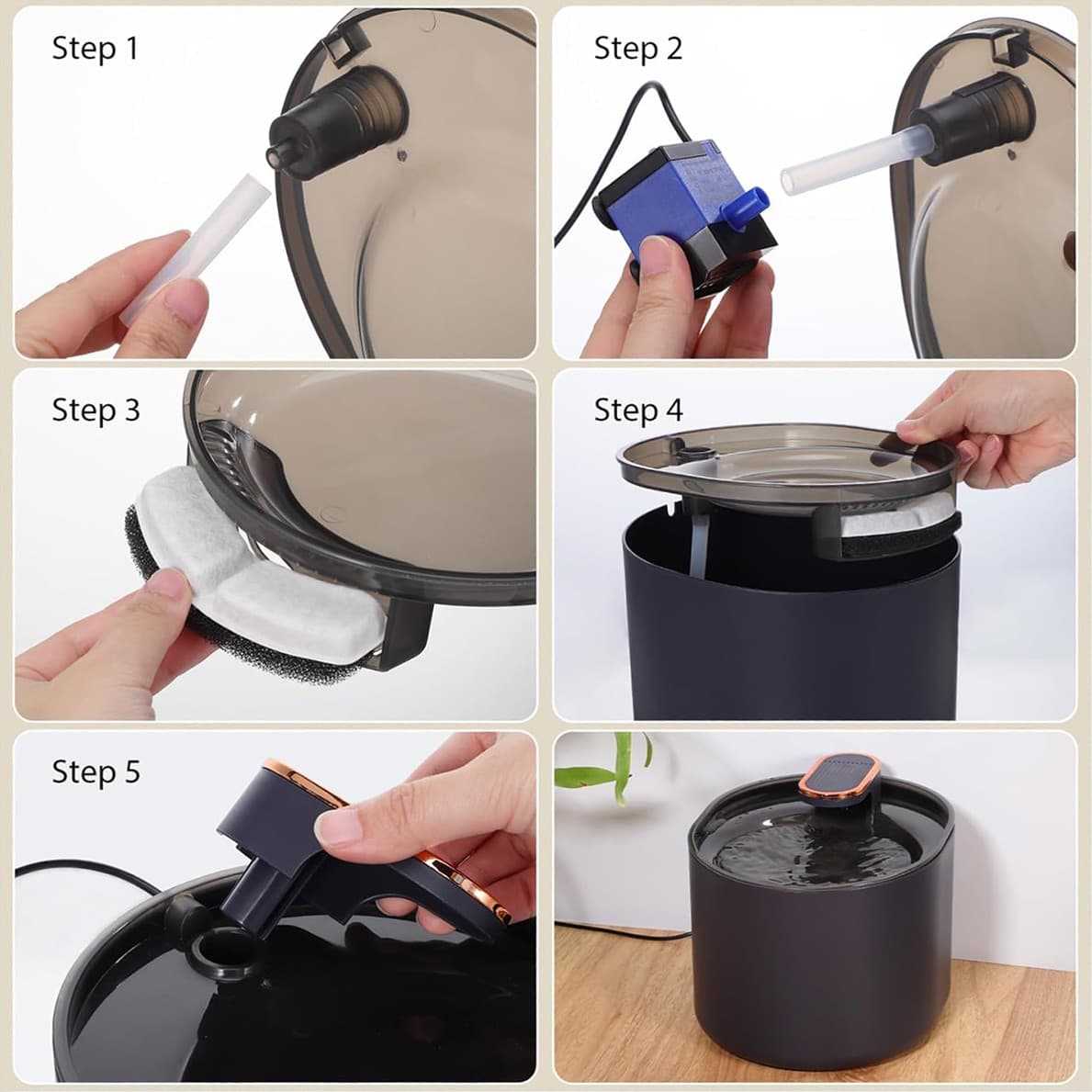 Step 1

Step 2

Step 3

Step 4

Step 5