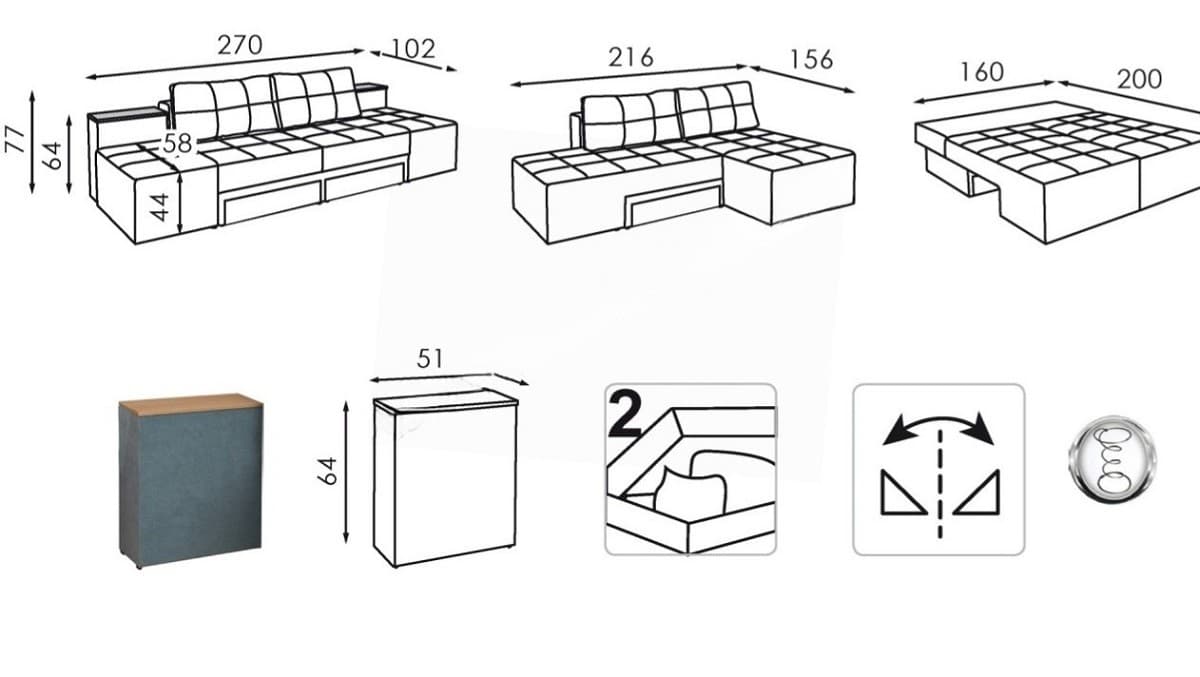 270
102
77
64
58
44
216
156
160
200
51
64
2