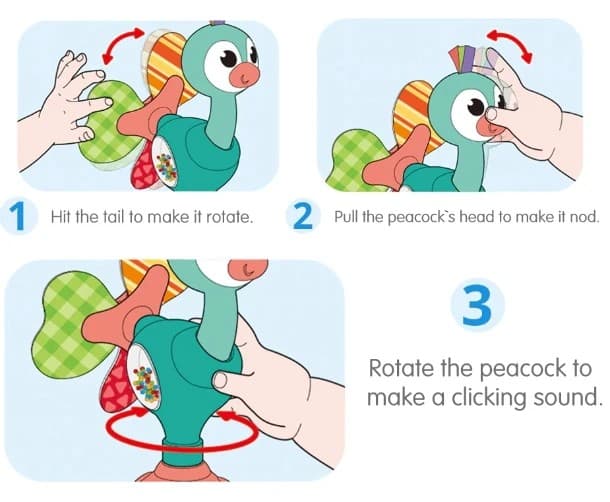 1 Hit the tail to make it rotate.

2 Pull the peacock`s head to make it nod.

3

Rotate the peacock to make a clicking sound.