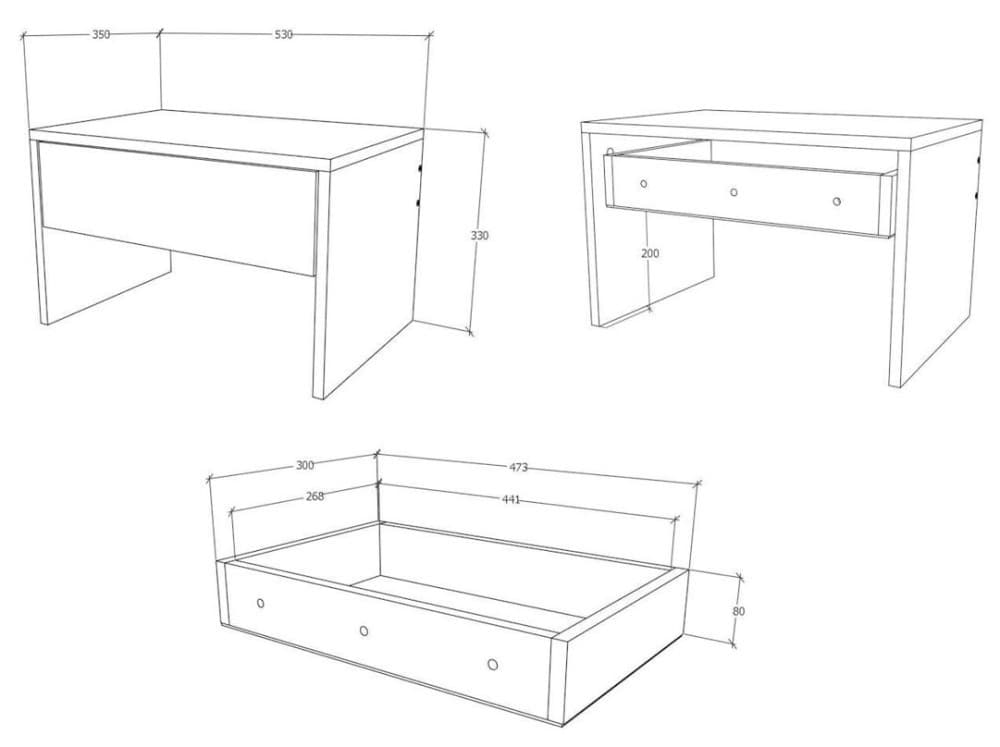 350
530
330
200
300
473
268
441
80