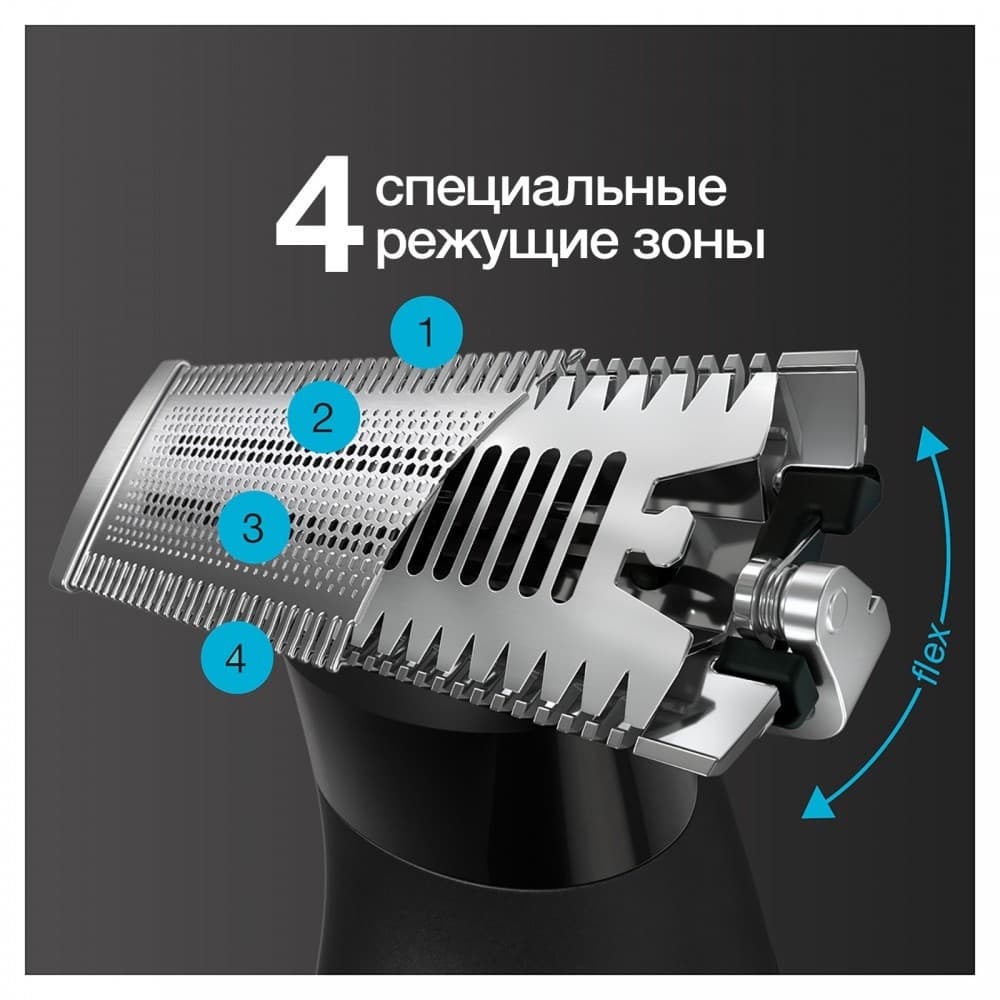 4 специальные режущие зоны

1

2

3

4

flex